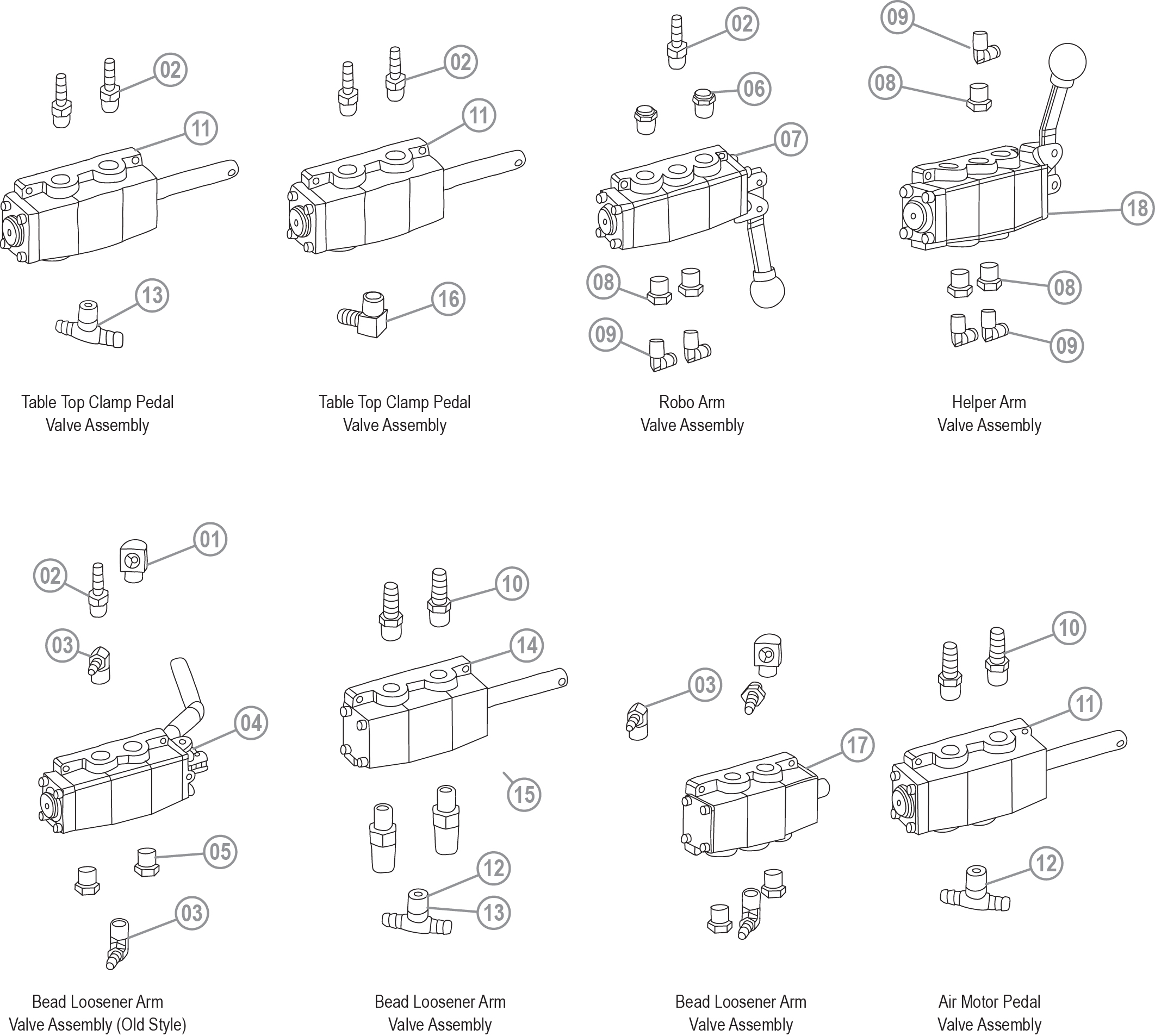 02
11
13
Table Top Clamp Pedal Valve Assembly

02
11
16
Table Top Clamp Pedal Valve Assembly

02
06
07
08
09
Robo Arm Valve Assembly

09
08
18
08
09
Helper Arm Valve Assembly

01
02
03
04
05
03
Bead Loosener Arm Valve Assembly (Old Style)

10
14
15
12
13
Bead Loosener Arm Valve Assembly

03
17
Bead Loosener Arm Valve Assembly

10
11
12
Air Motor Pedal Valve Assembly