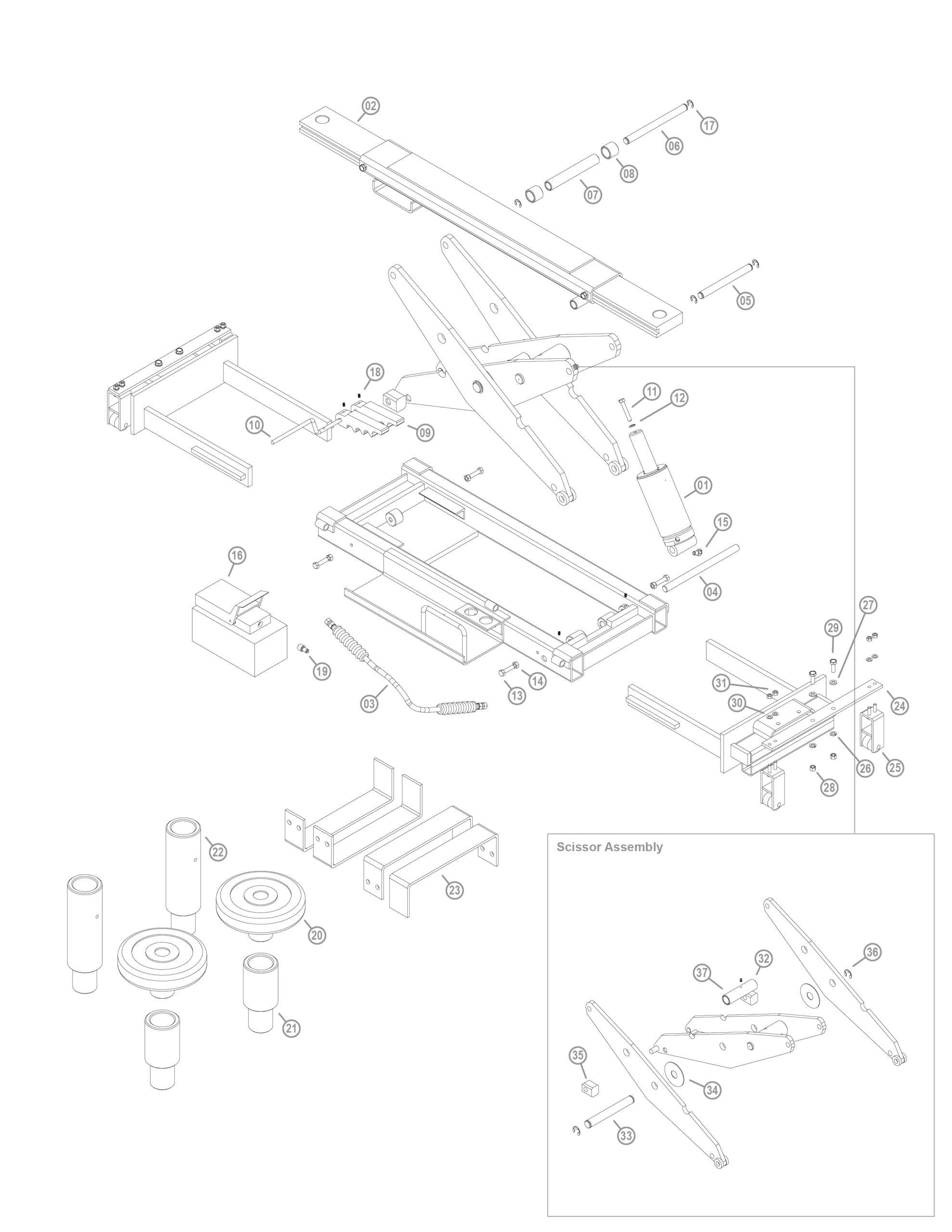 02
17
06
08
07
05
18
11
12
10
09
01
15
16
04
27
29
19
14
13
03
31
30
24
26
25
28
22
23
20
21
Scissor Assembly
36
37
32
35
34
33