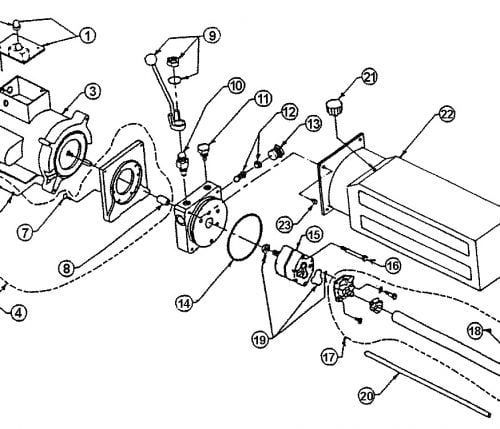 1
9
3
10
11
12
13
21
22
7
8
23
15
16
14
4
19
17
18
20