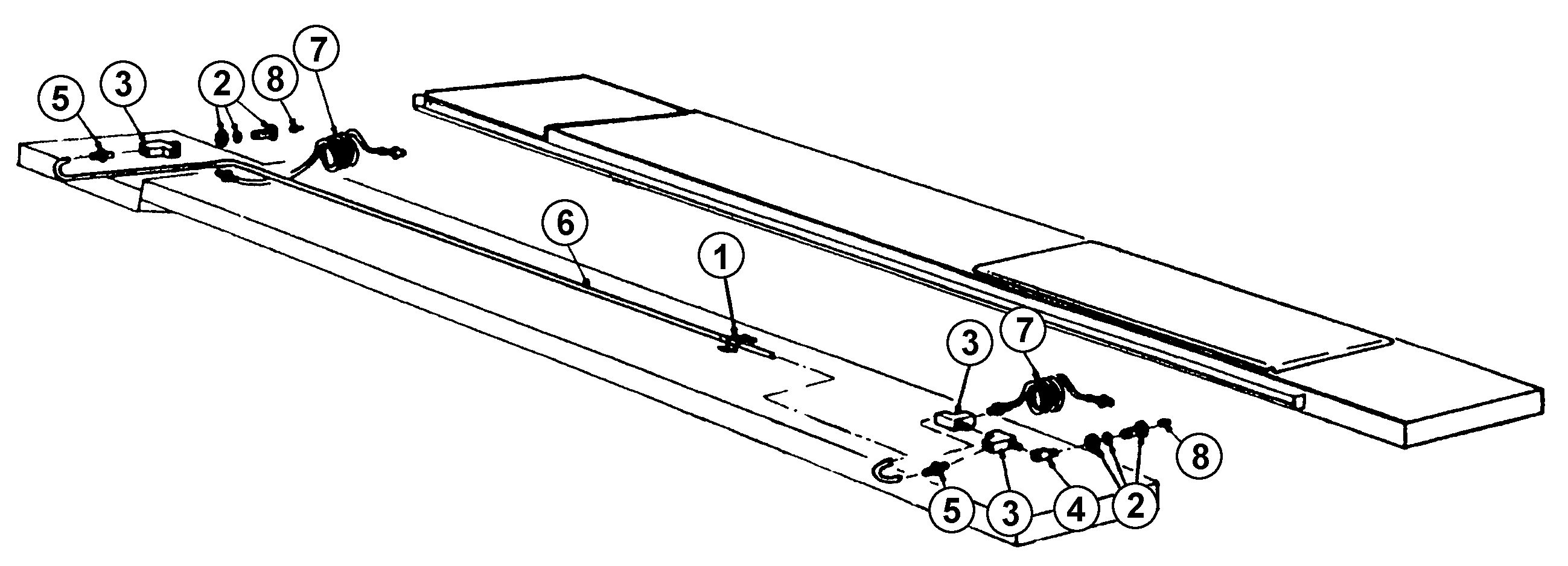 5
3
2
8
7
6
1
3
7
8
5
3
4
2