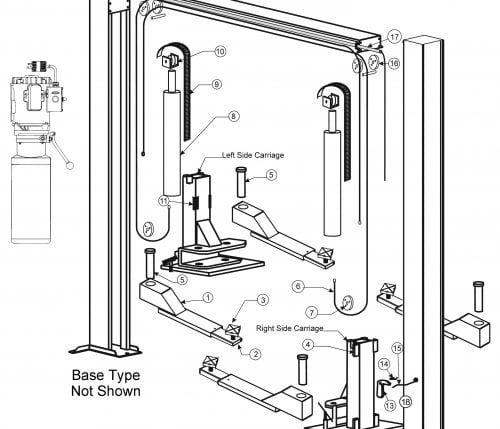 17
10
16
9
8
Left Side Carriage
5
11
5
6
1
3
7
Right Side Carriage
4
2
15
14
13
18
Base Type
Not Shown