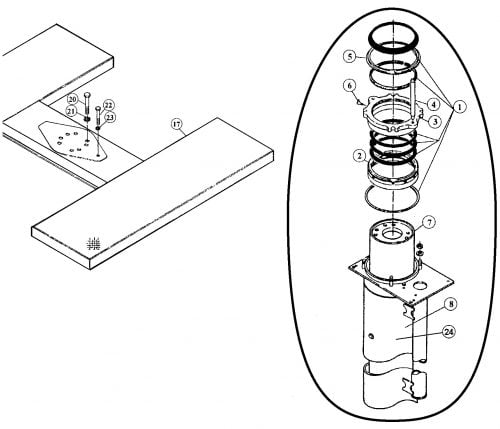 20
21
22
23
17
5
6
4
1
3
2
7
8
24