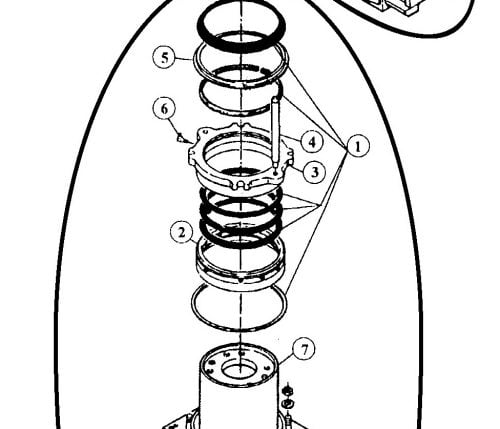 5
6
4
1
3
2
7