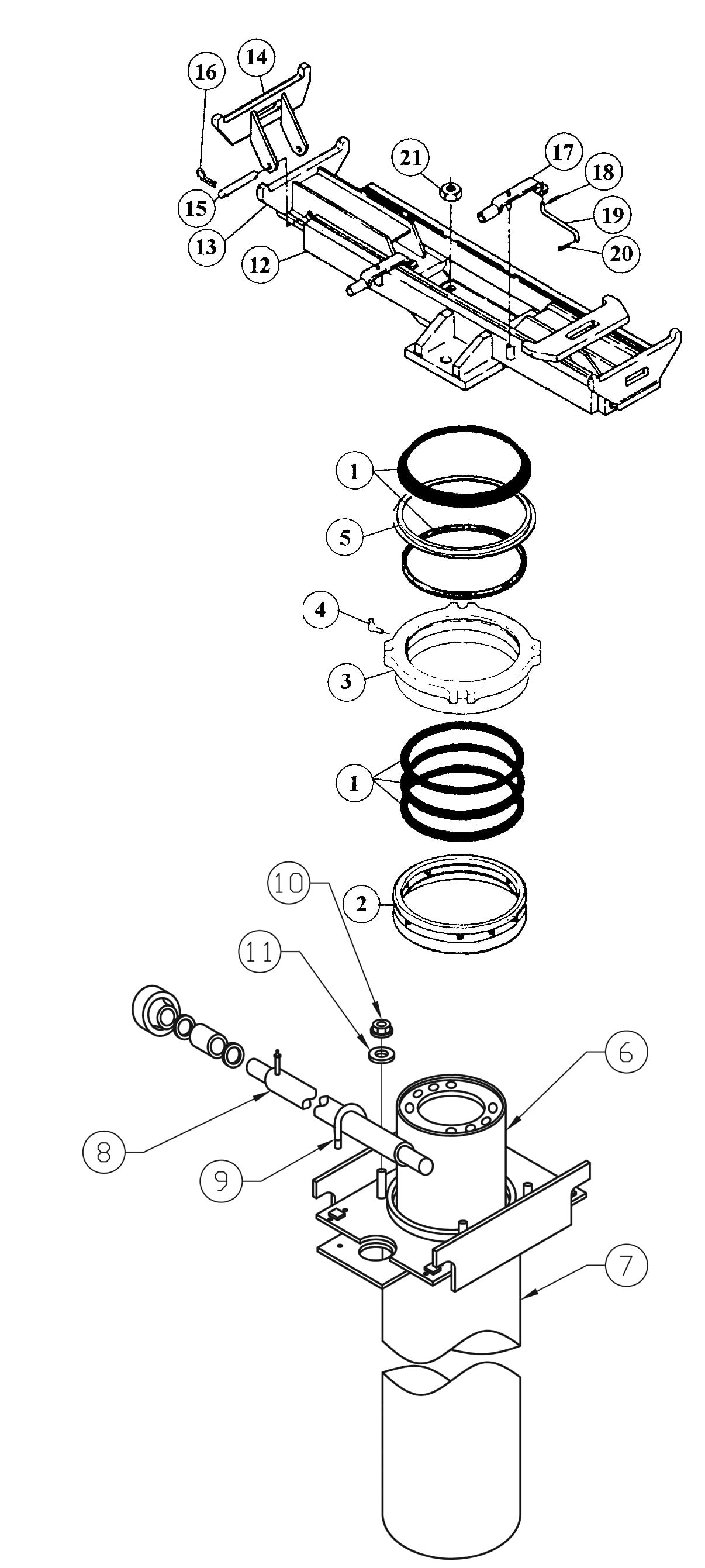 16
14
21
17
18
19
20
15
13
12
1
5
4
3
1
10
2
11
6
8
9
7