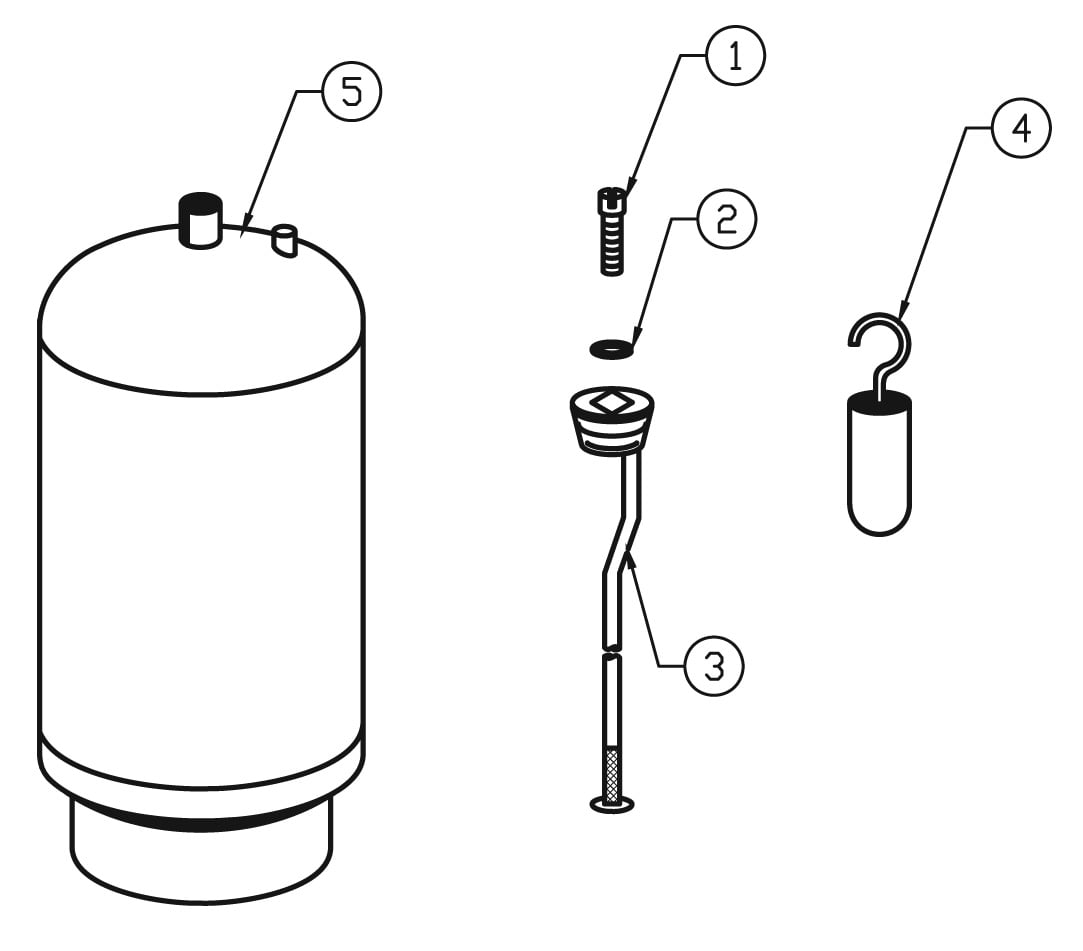 5
1
2
4
3