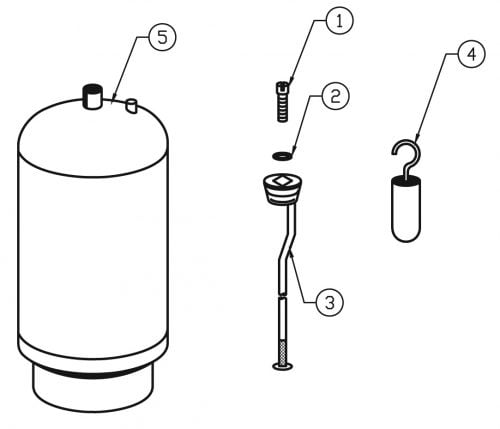 5
1
2
4
3