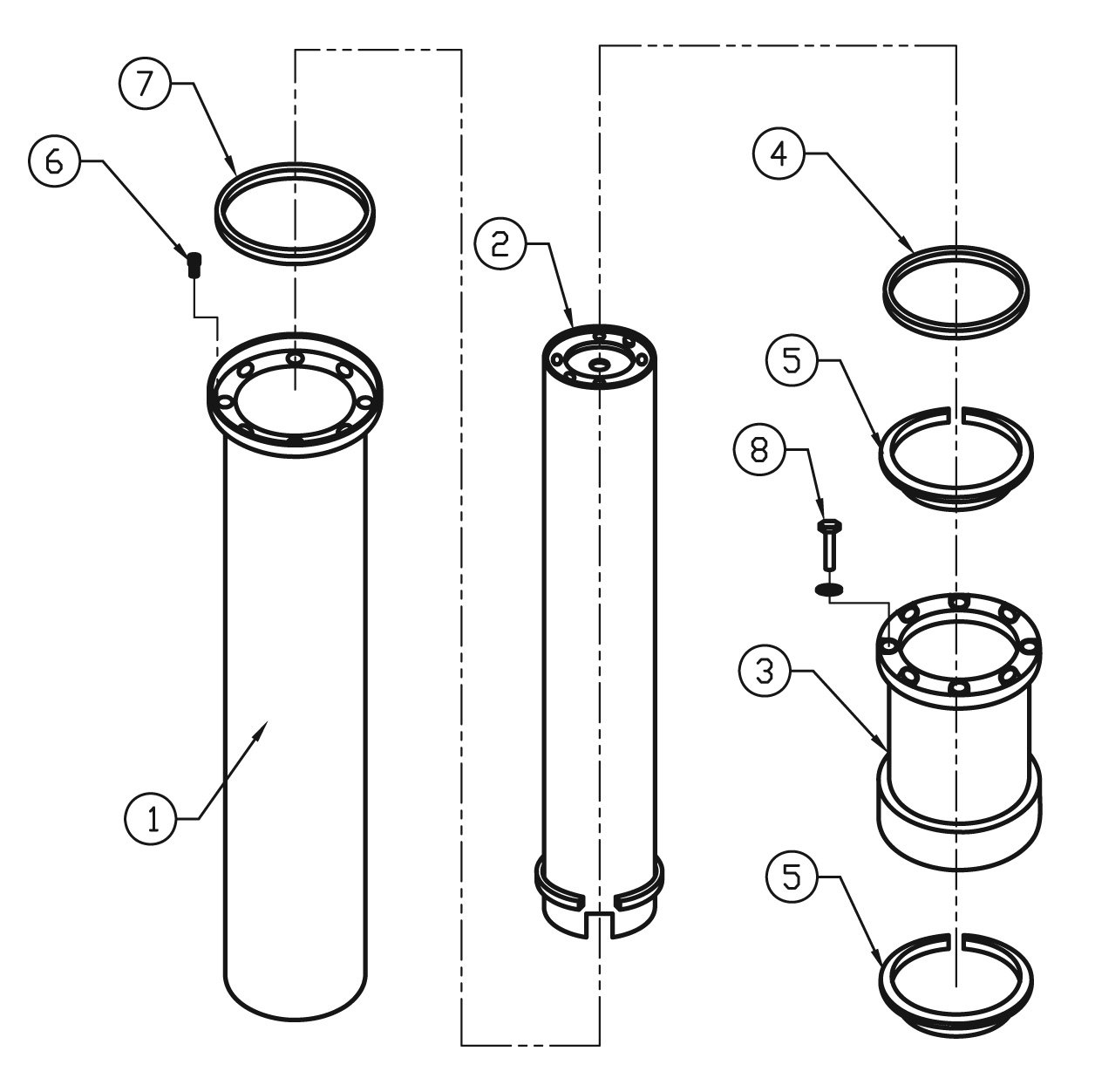 7
6
2
4
5
8
3
1
5