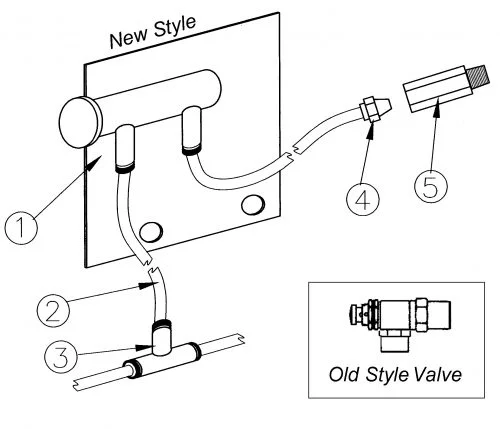 New Style

1

2

3

4

5

Old Style Valve