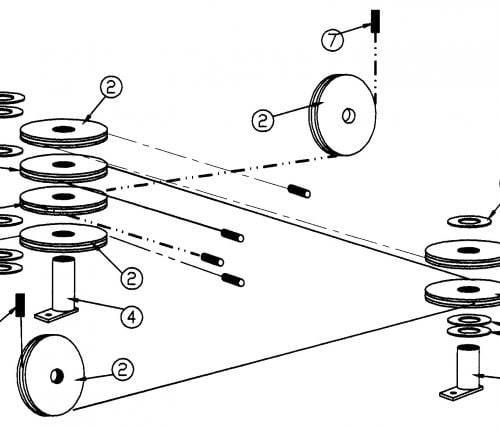 7
2
2
2
4
2