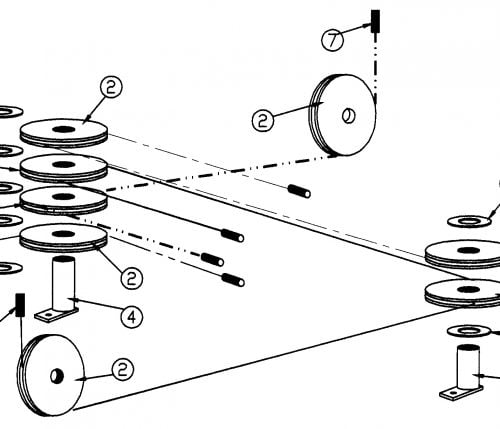 7

2

2

2

4

2