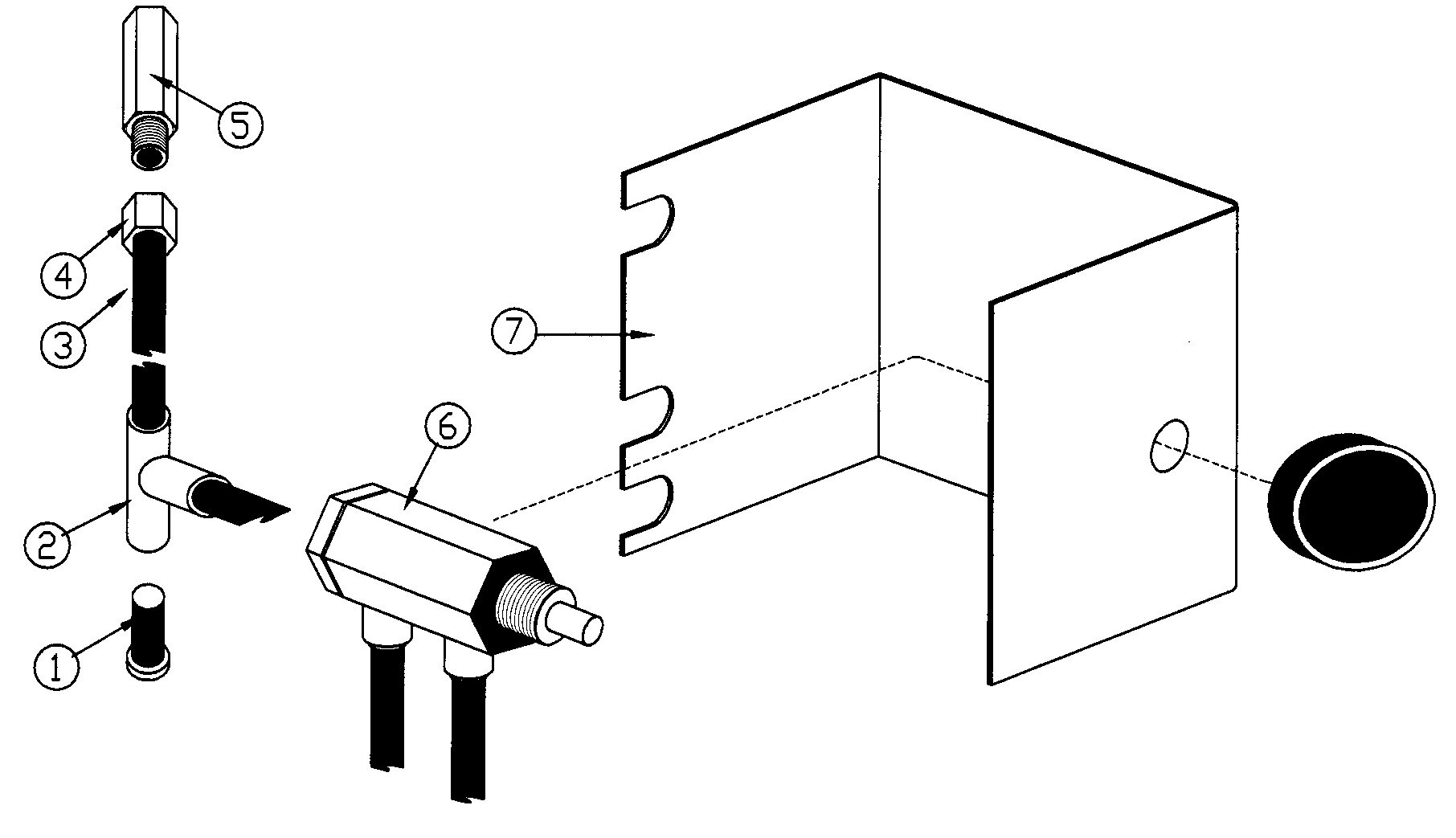 5
4
3
7
6
2
1