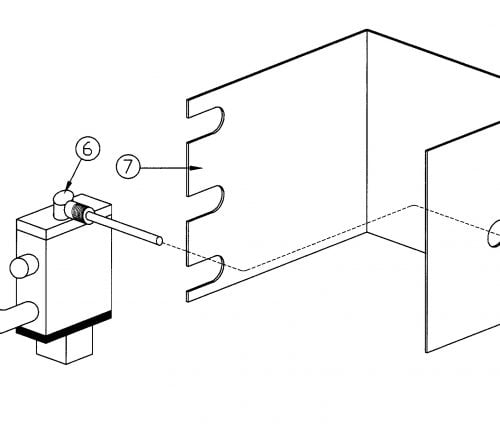 6
7