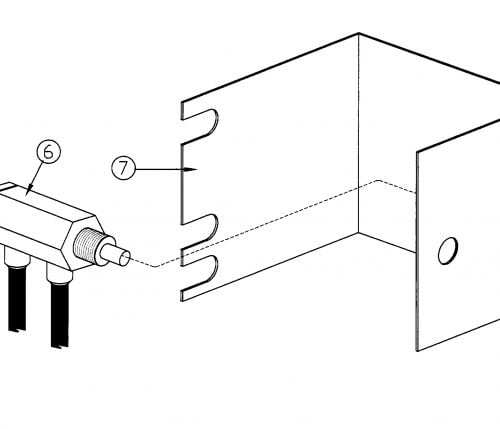 6

7