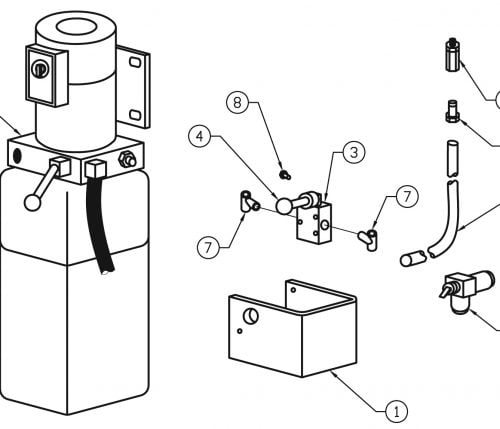 8
4
3
7
7
1