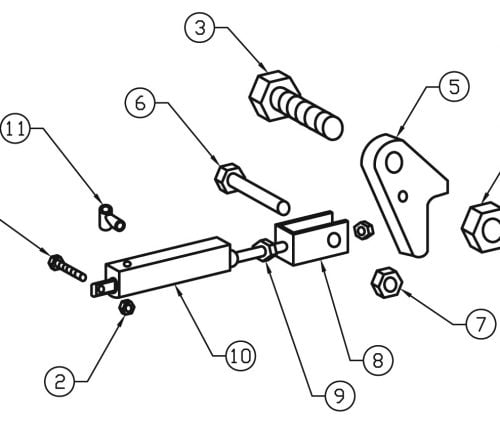 3
5
6
11
7
10
8
2
9