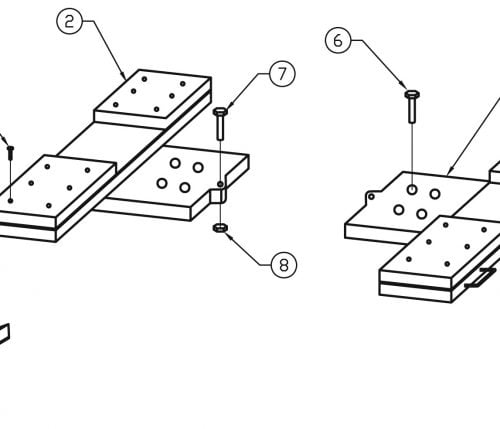 2

7

6

8