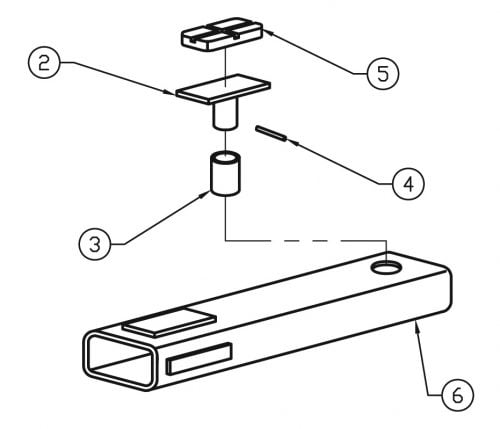 2
5
4
3
6