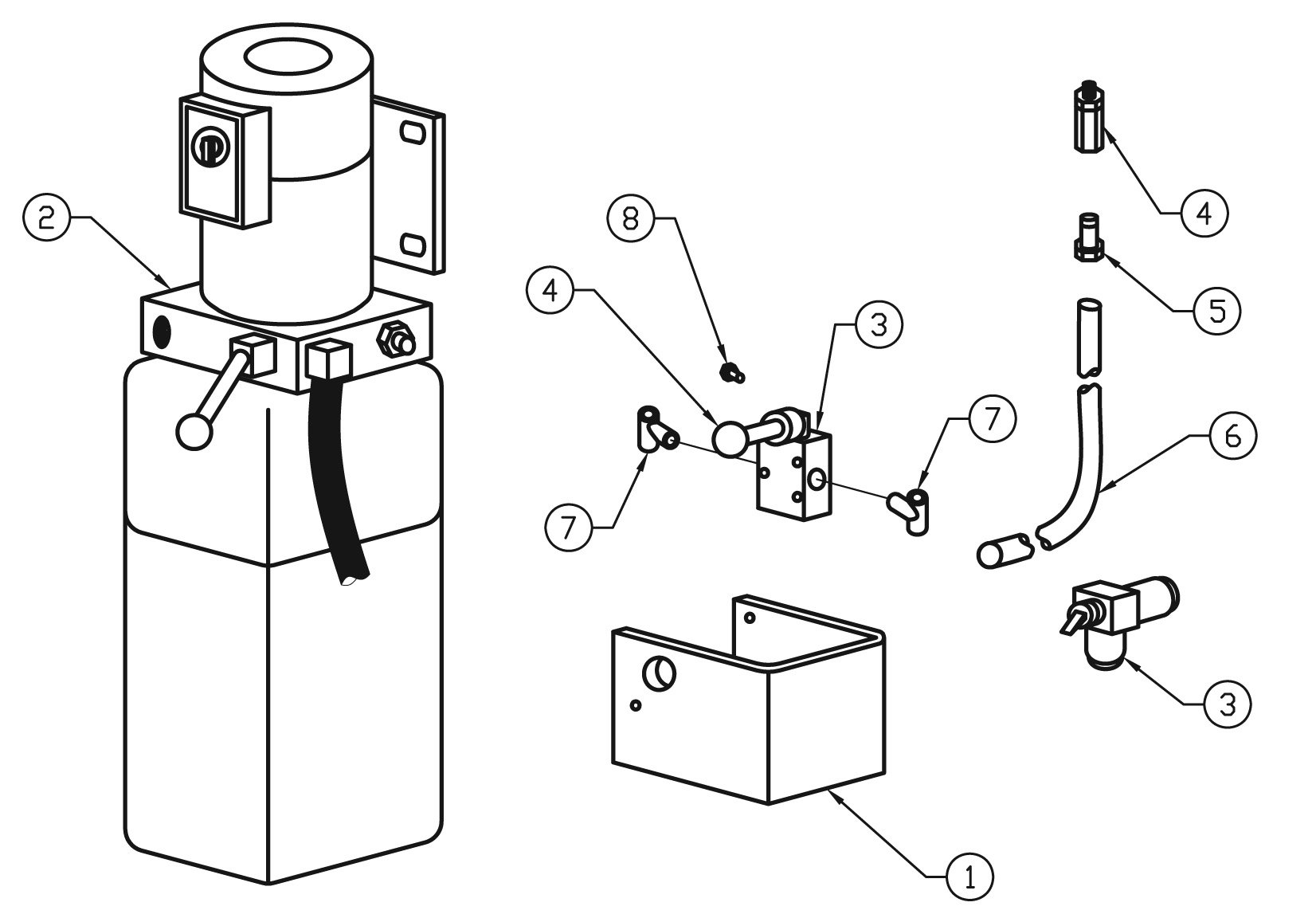 2
8
4
3
7
7
4
5
6
3
1