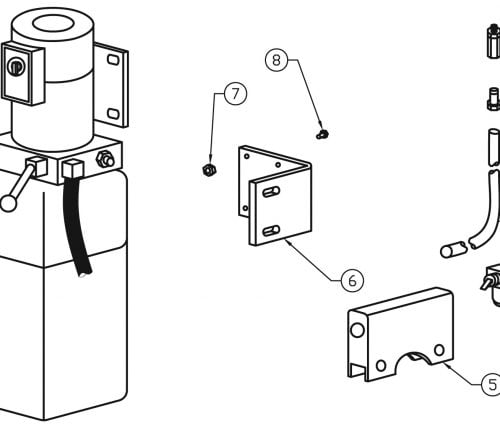 8

7

6

5