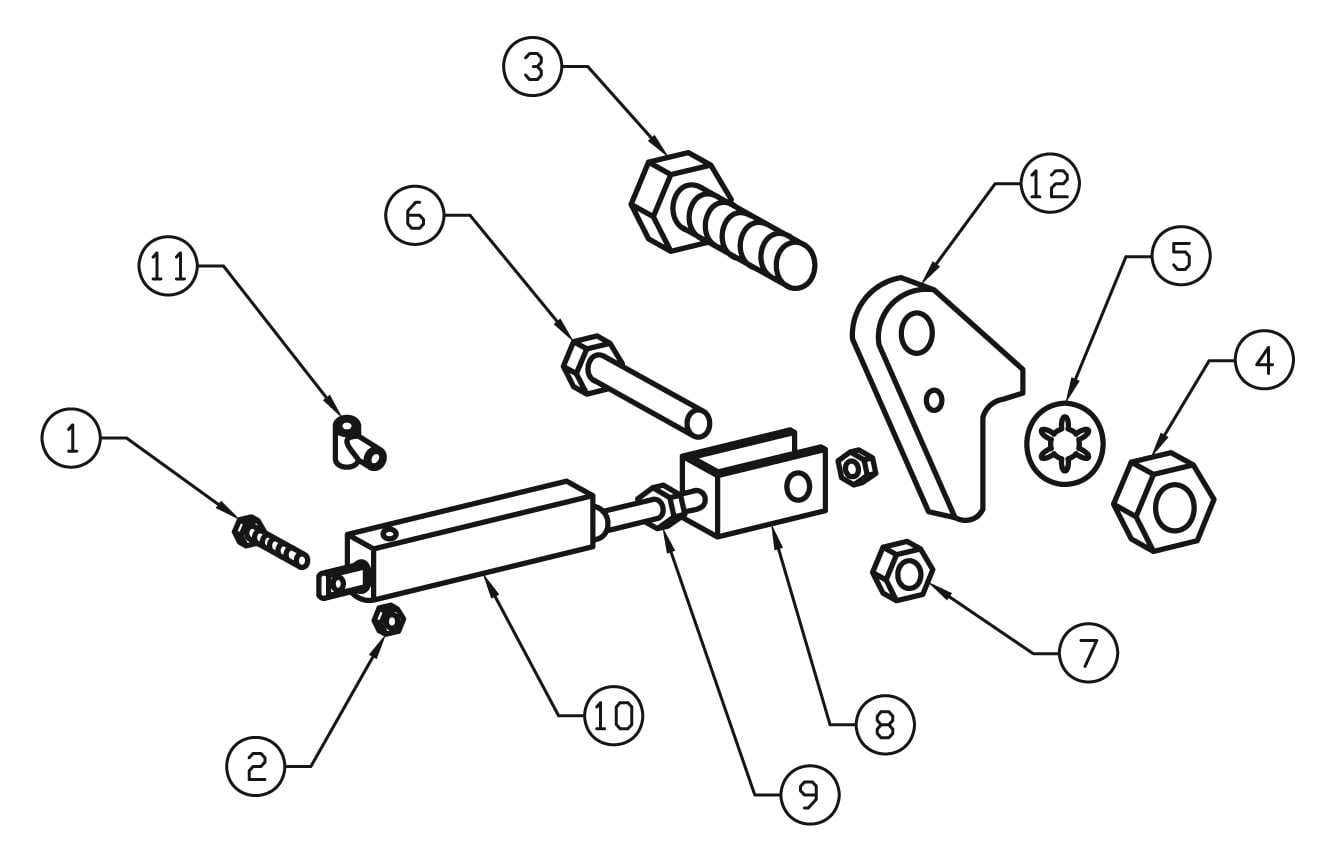 3

12

6

5

11

4

1

7

10

8

2

9