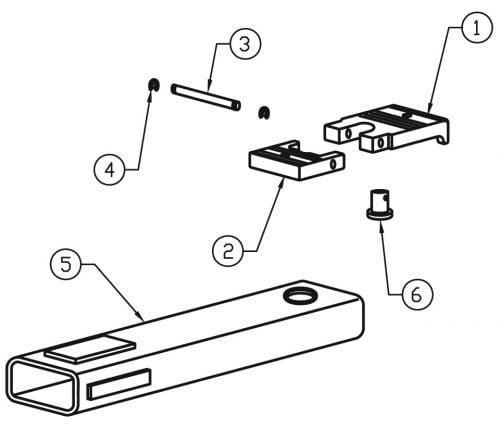 3
1
4
2
5
6