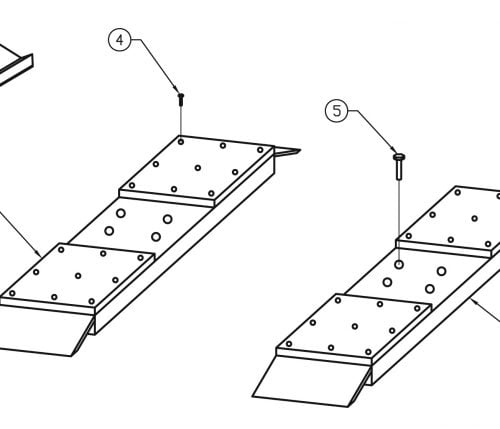 4

5