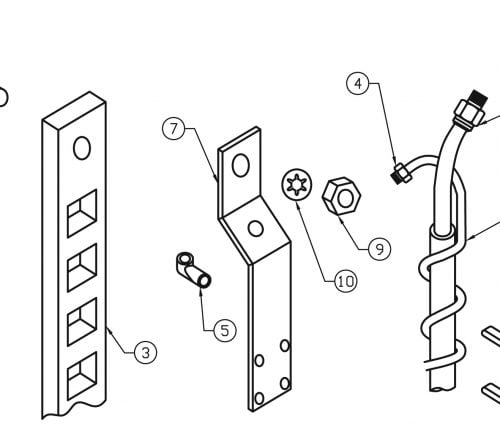 4
7
9
10
5
3