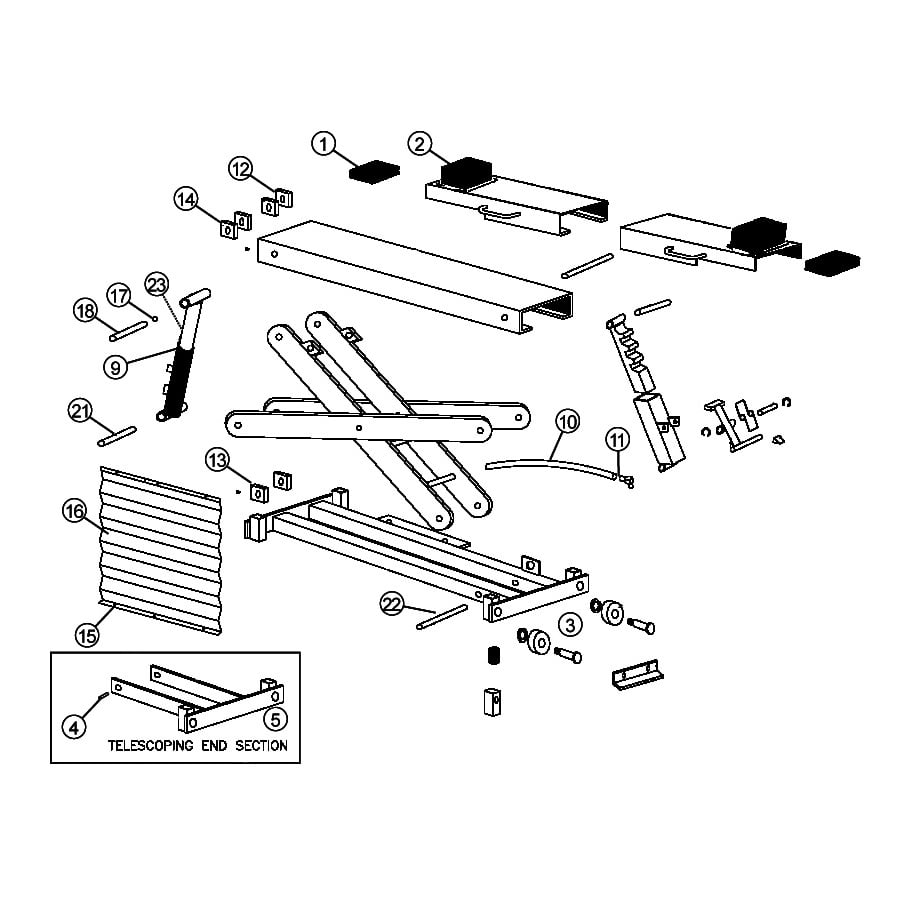 1
2
12
14
23
17
18
9
21
10
11
13
16
15
22
3
4
5
TELESCOPING END SECTION