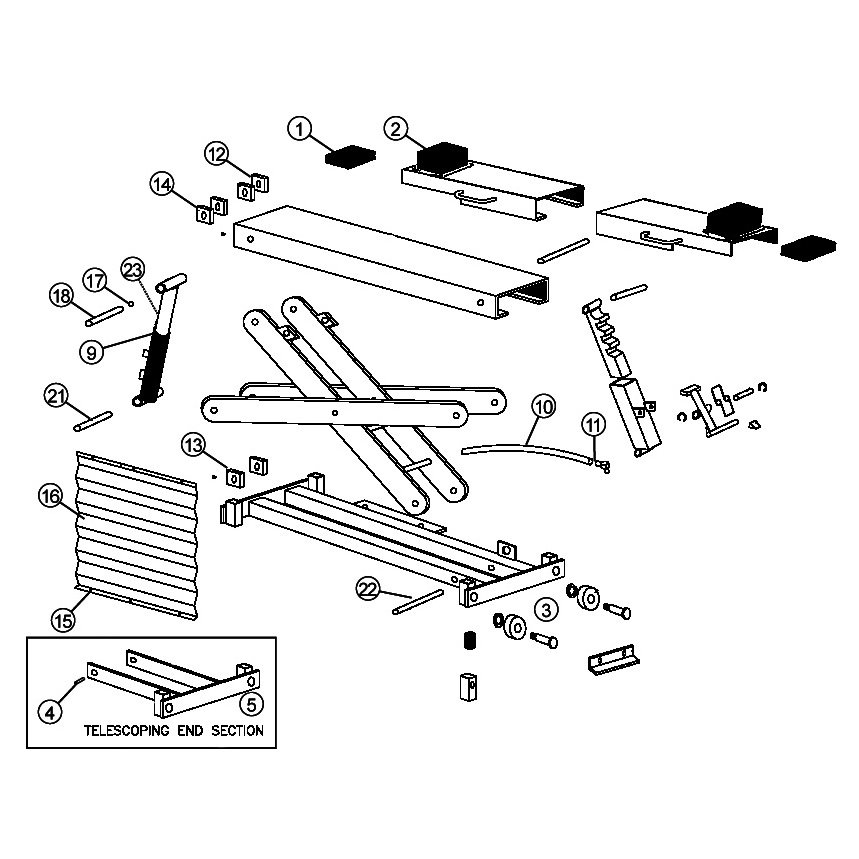 1
2
12
14
23
17
18
9
21
10
11
13
16
15
22
3
4
5
TELESCOPING END SECTION