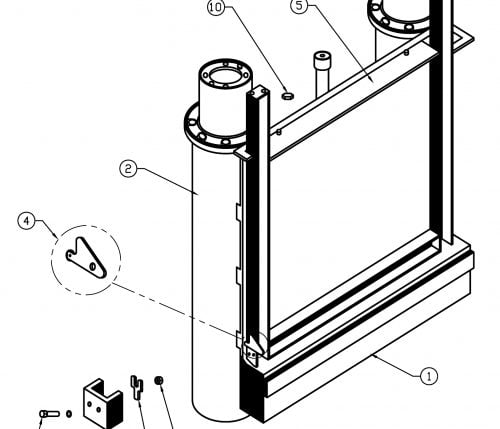 10
5
2
4
1