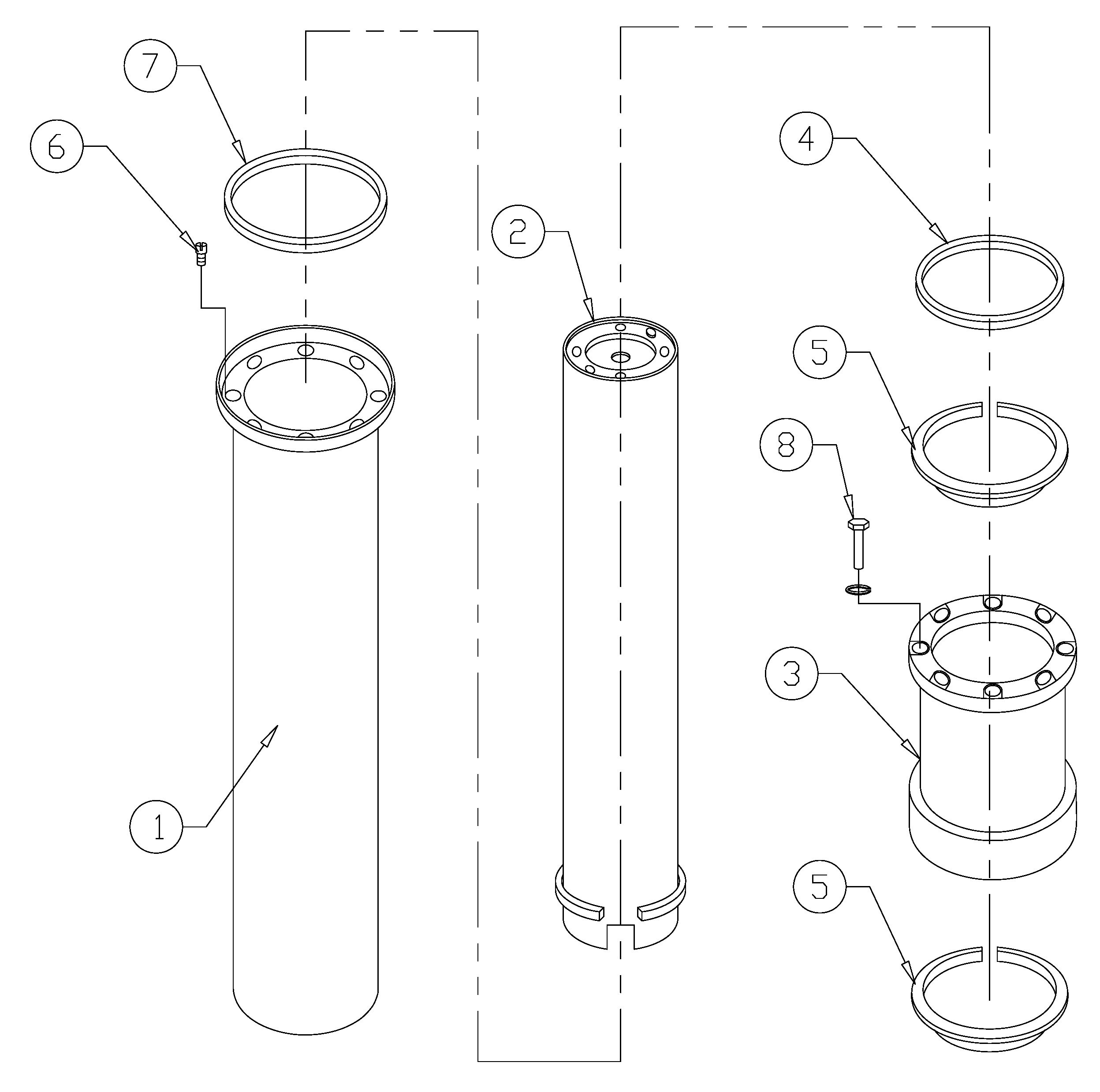 7
6
2
4
5
8
3
1
5