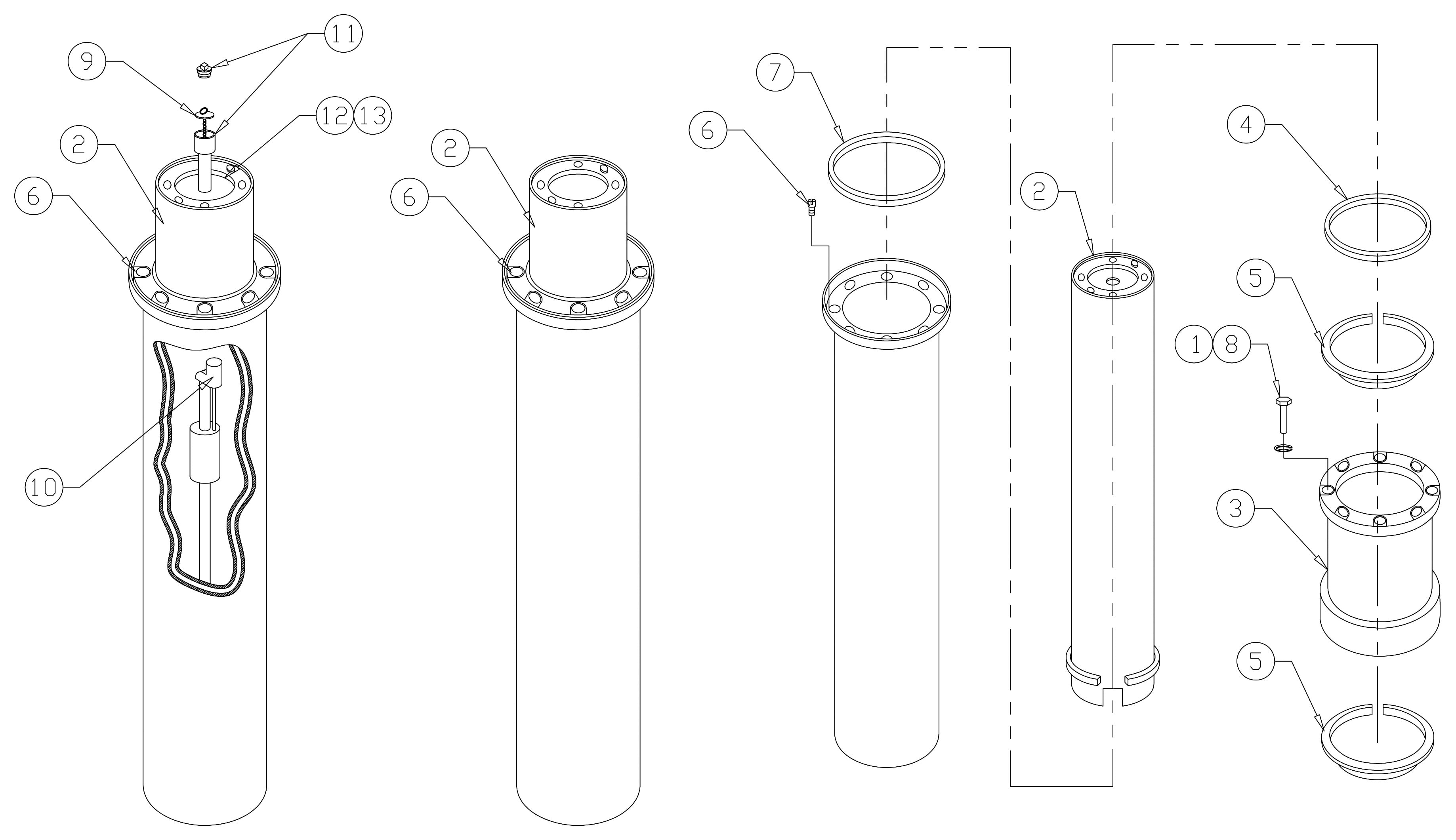 11
9
12 13
2
6
10
2
6
7
6
2
4
5
1 8
3
5