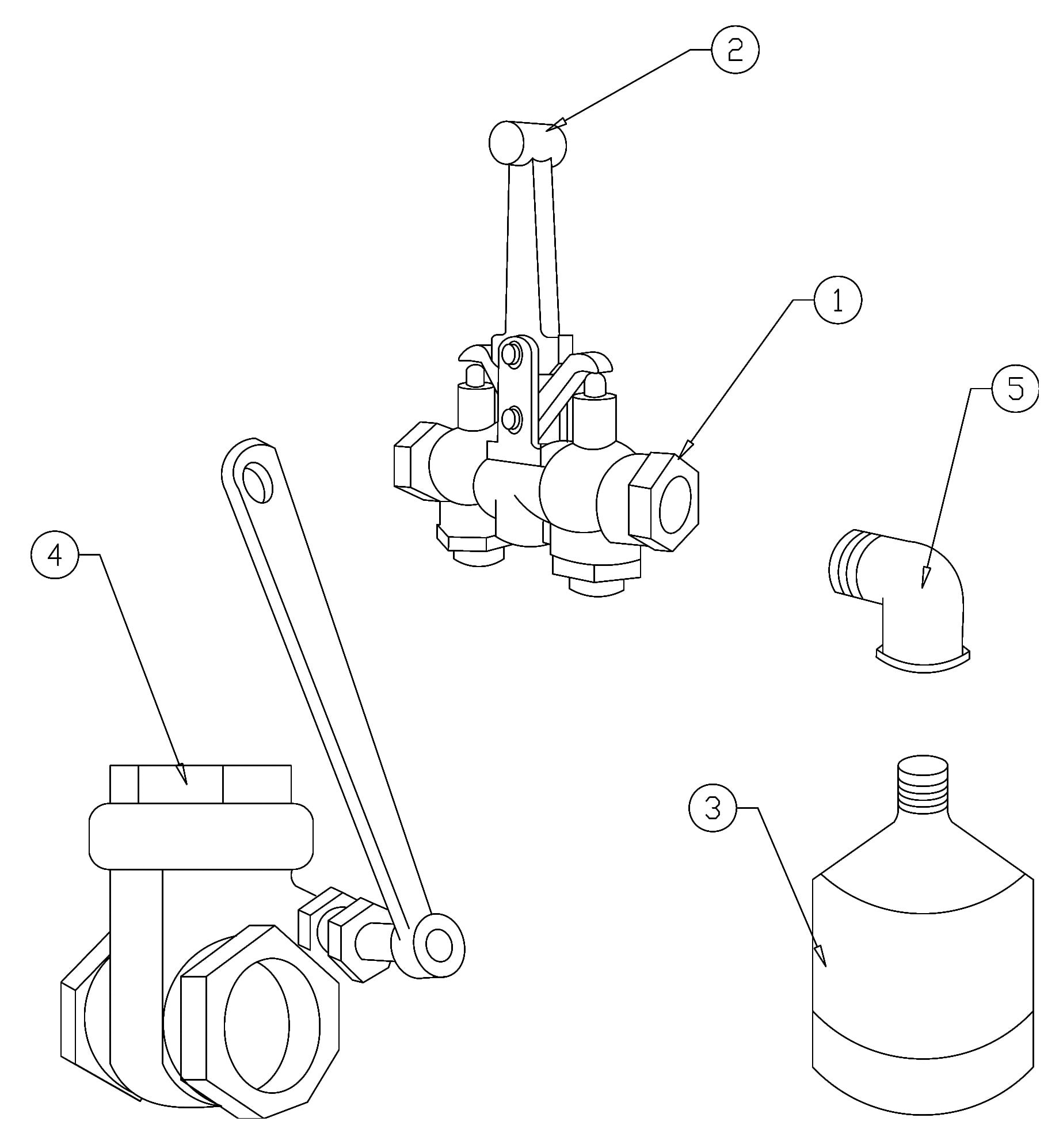 2

1

5

4

3