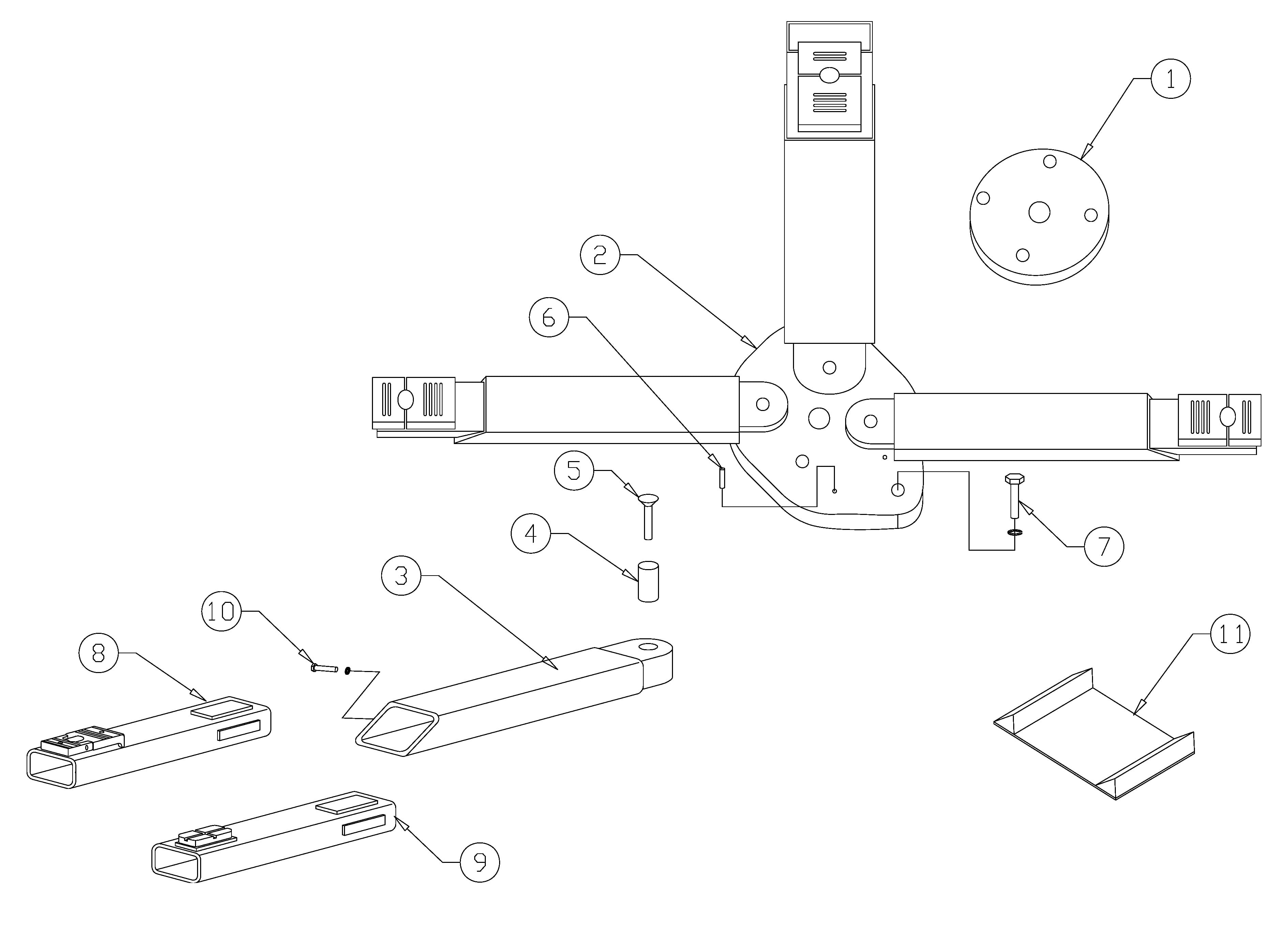 1
2
6
5
4
7
3
10
8
11
9