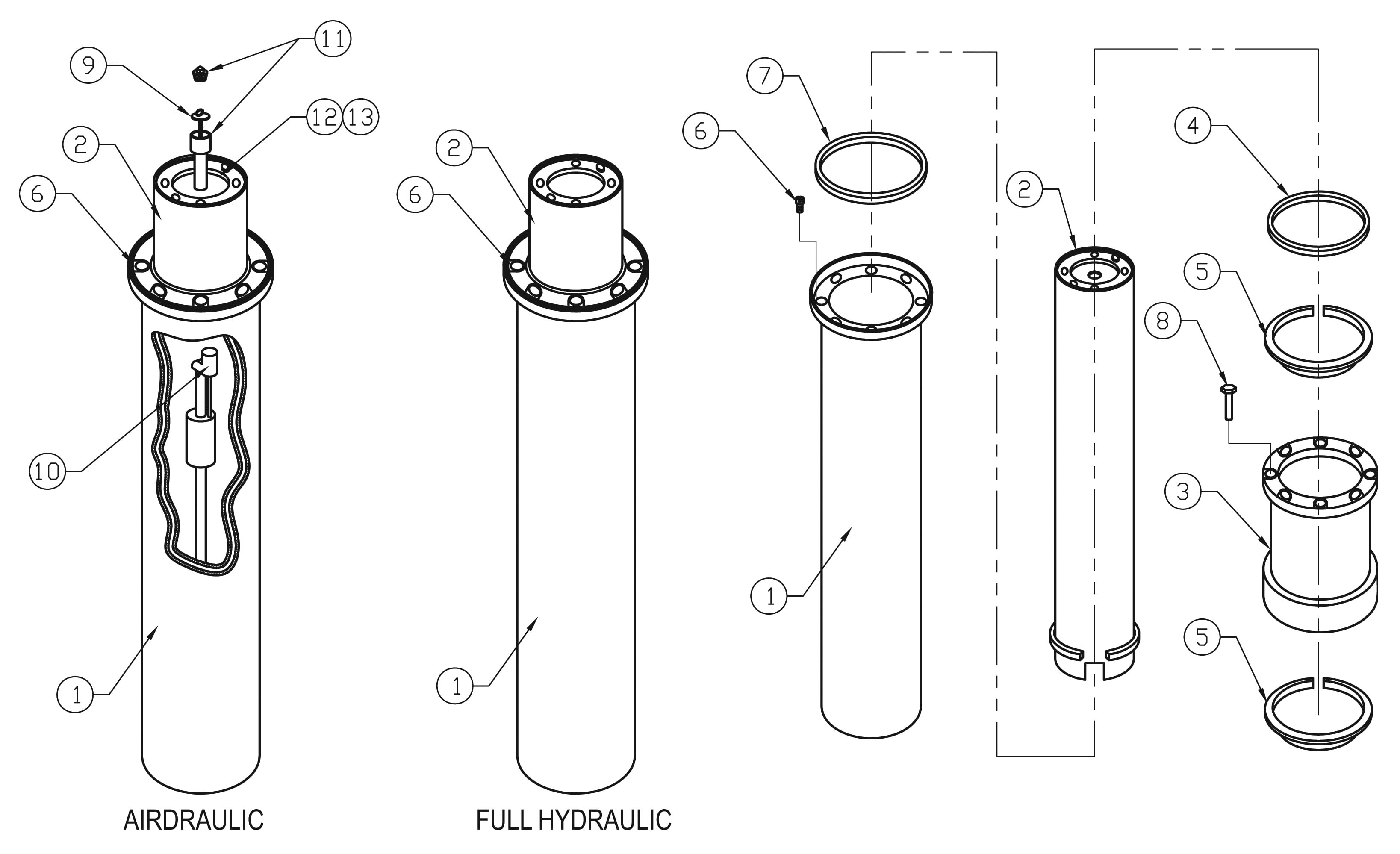 11
9
12 13
2
6
10
1
AIRDRAULIC

2
6
1
FULL HYDRAULIC

7
6
1

2

4
5
8
3
5