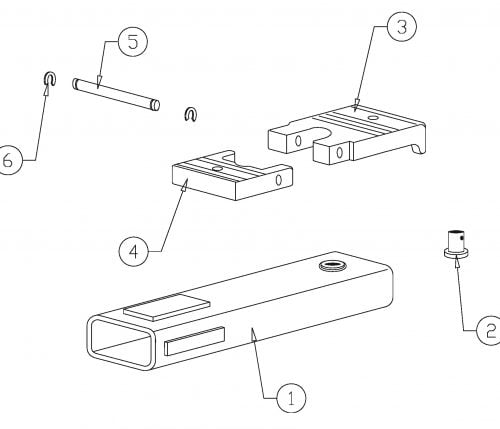 5
3
6
4
2
1