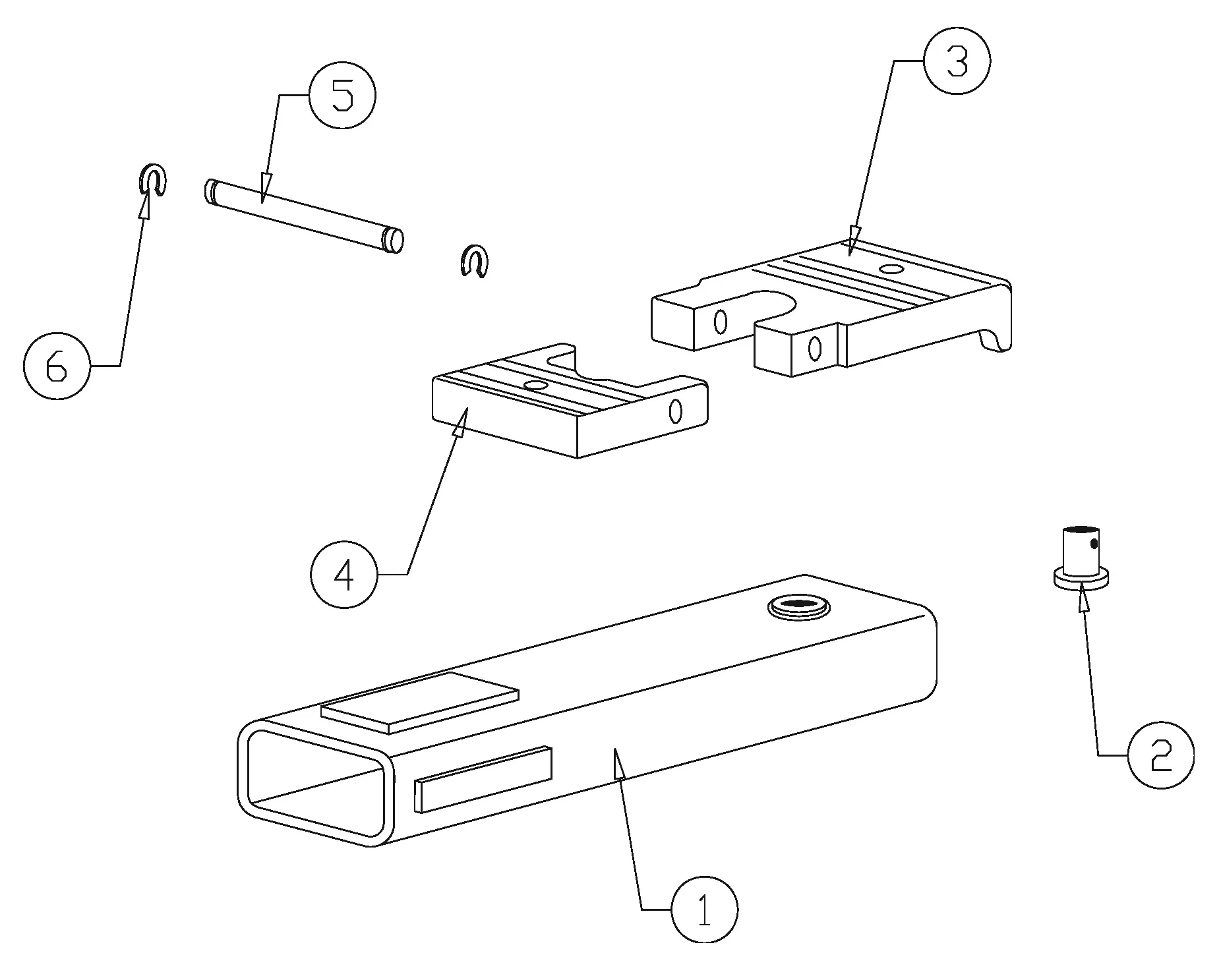 5
3
6
4
2
1