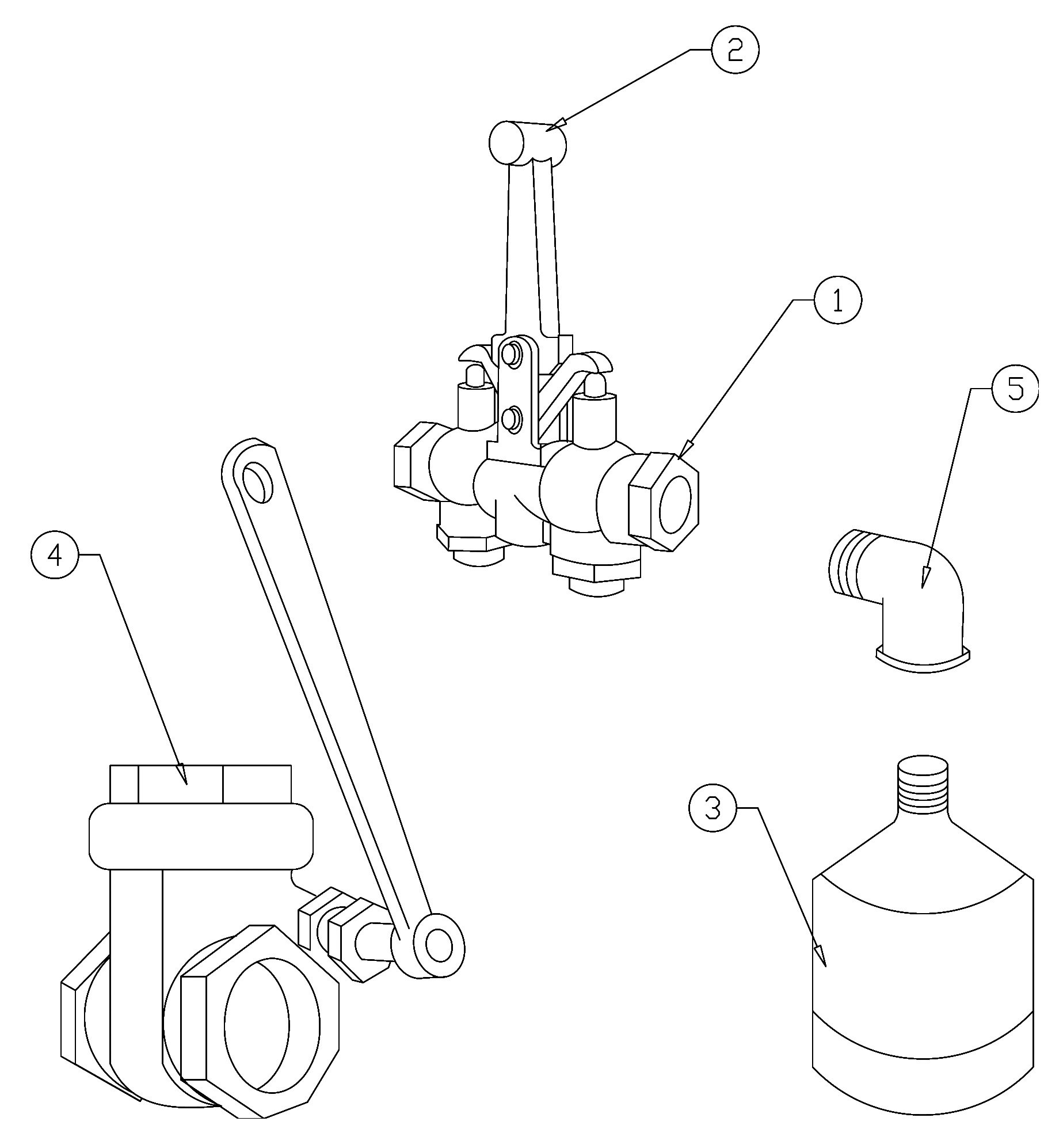 2
1
5
4
3