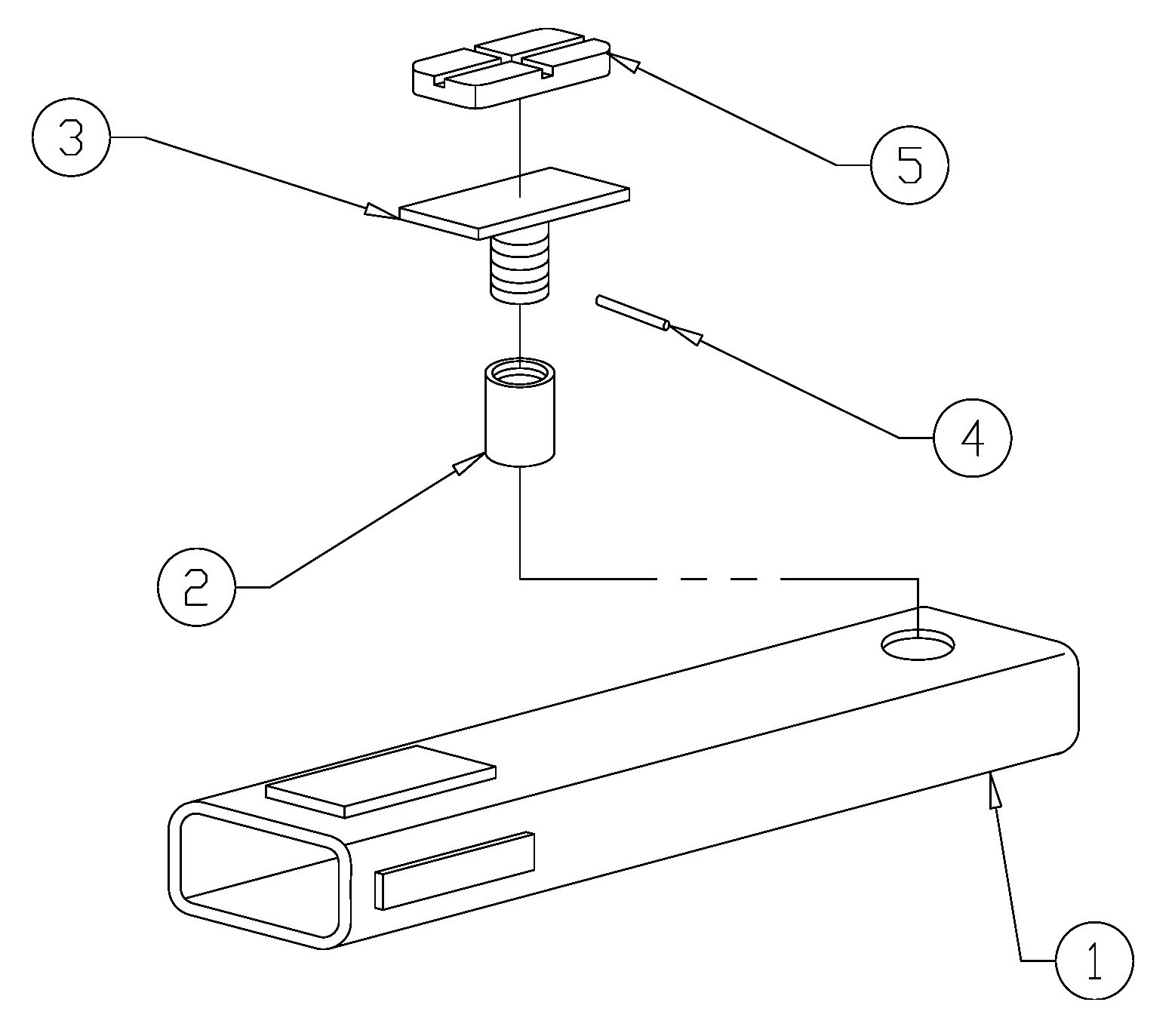 3
5
4
2
1