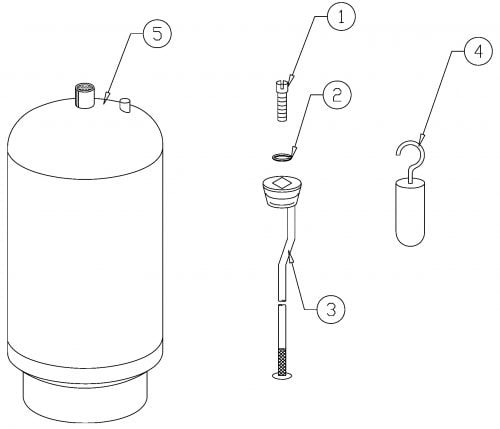 5
1
2
4
3