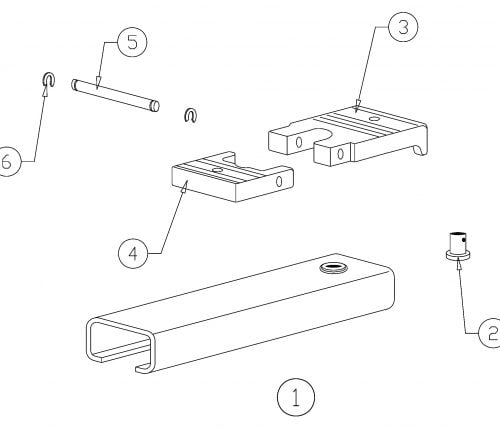 5
3
6
4
2
1