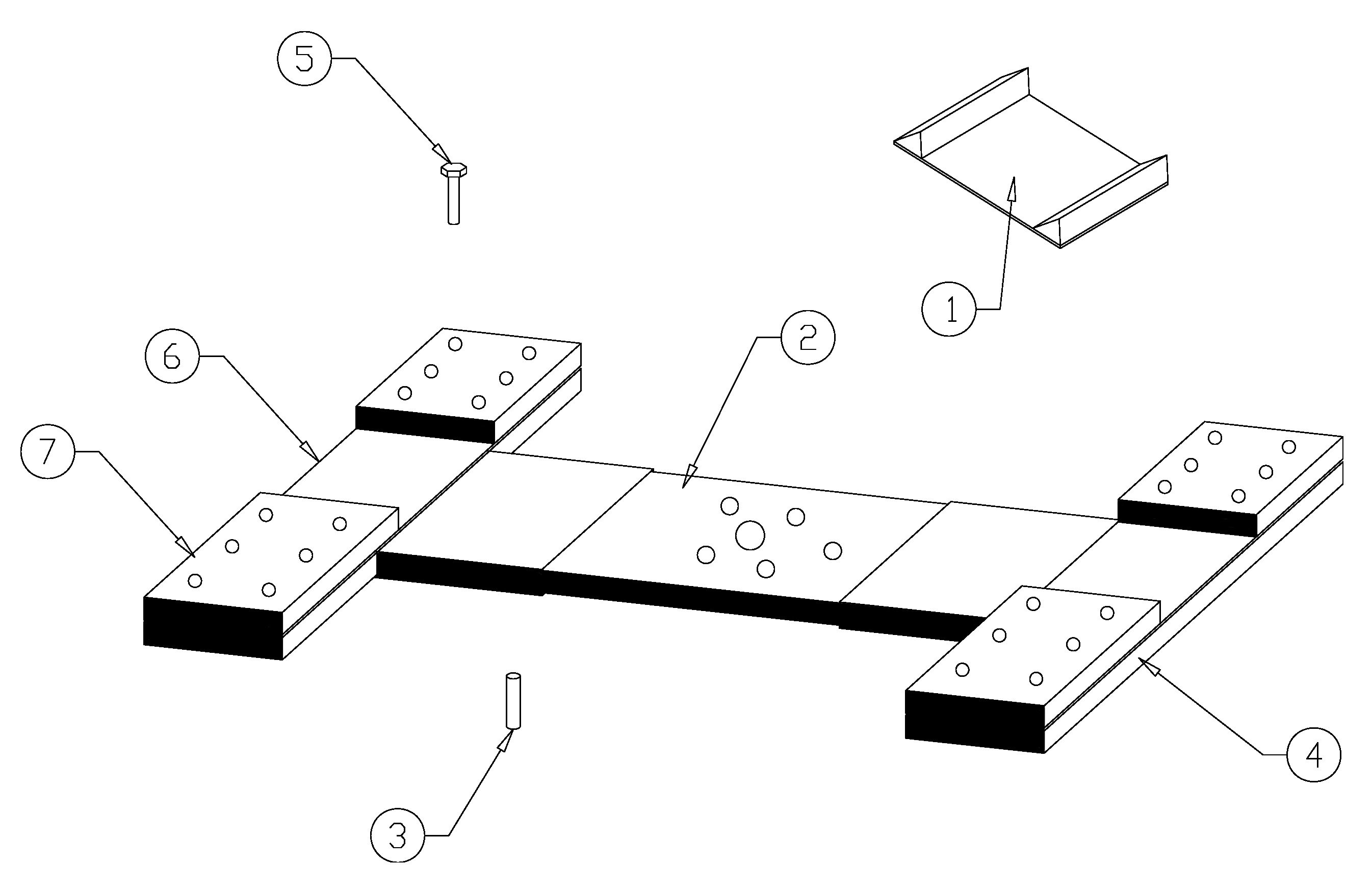 5
1
6
2
7
3
4