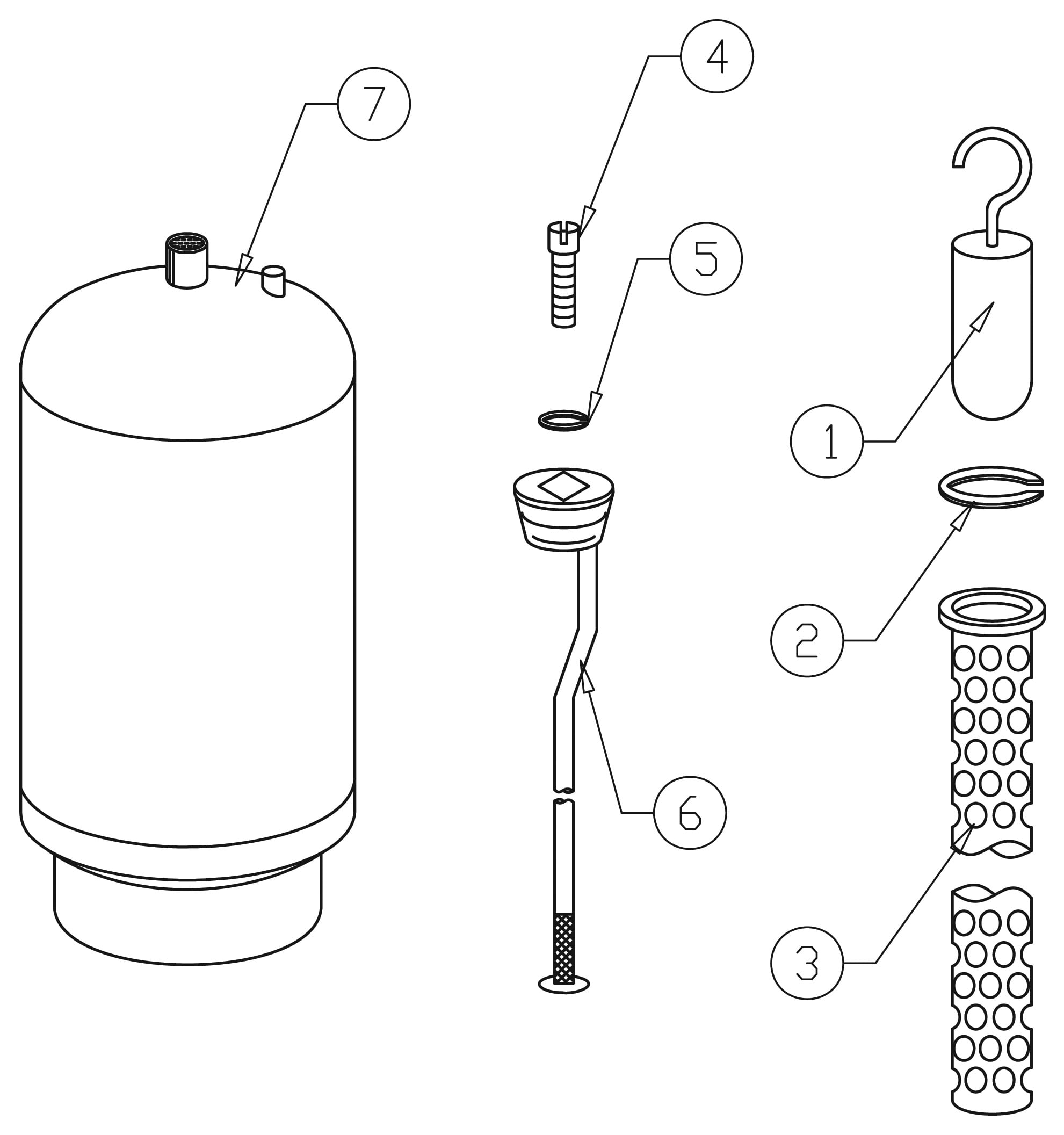 7

4

5

1

2

6

3