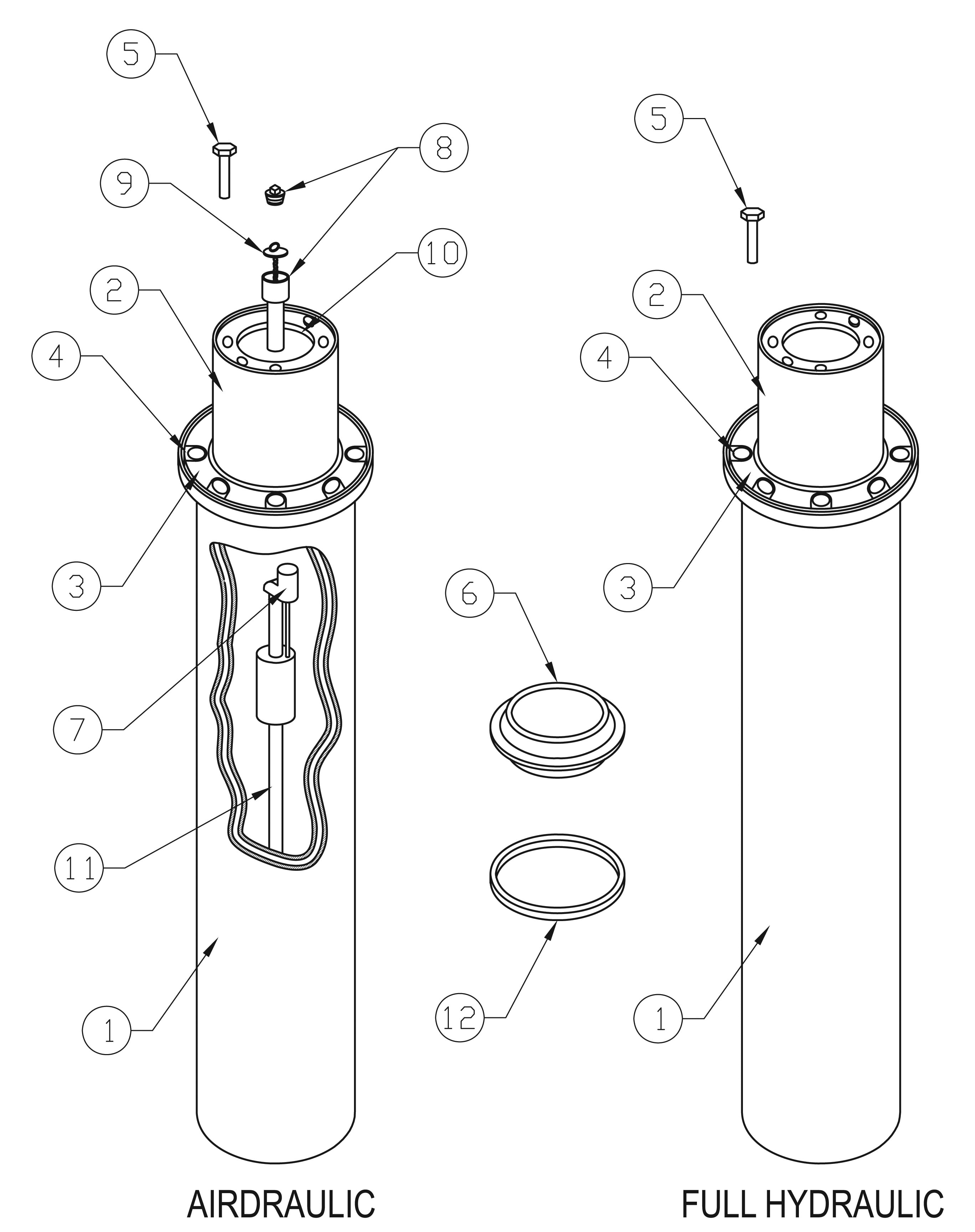 5
8
9
10
2
4
3
7
11
1
AIRDRAULIC
6
12
5
2
4
3
1
FULL HYDRAULIC