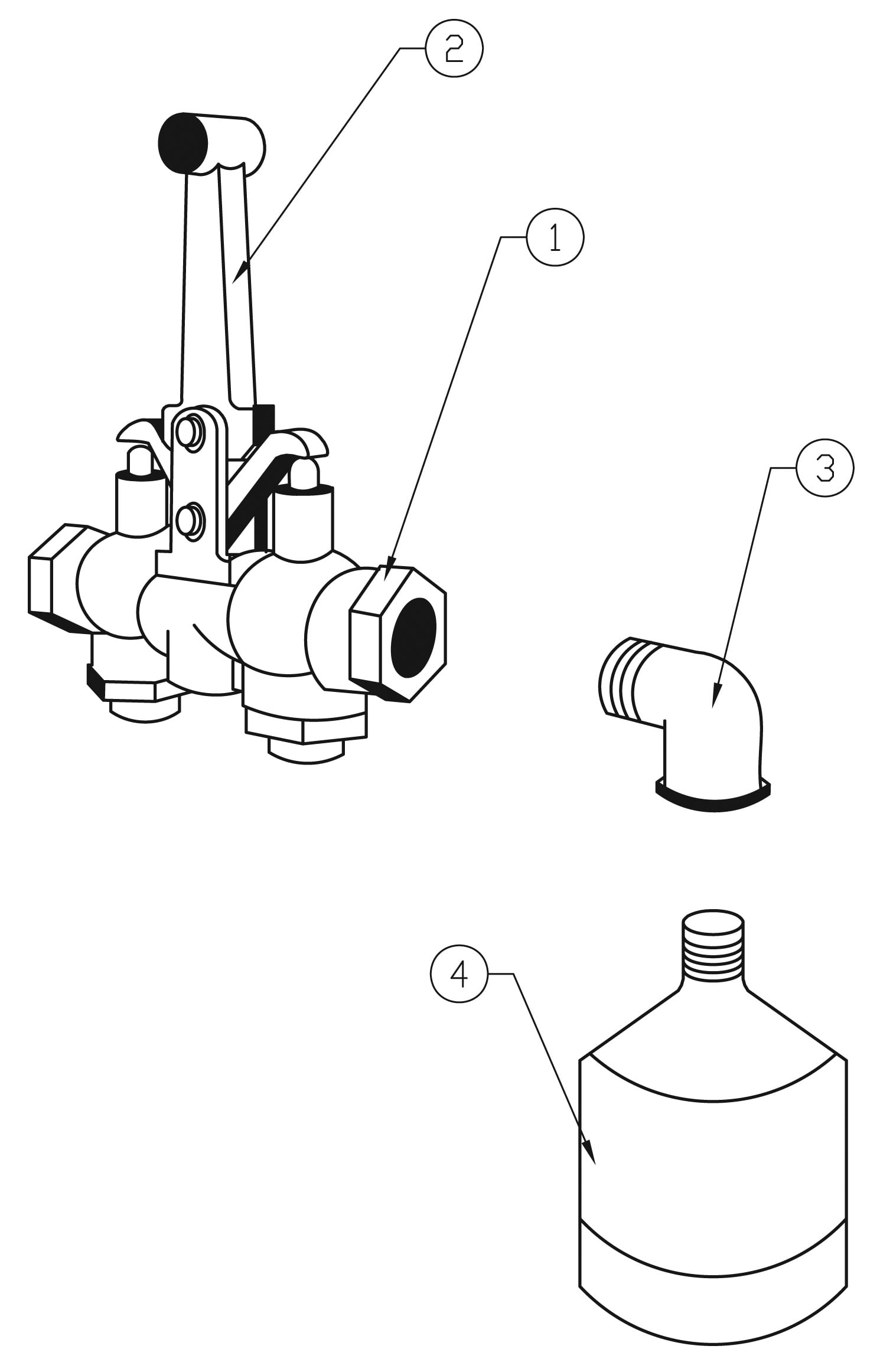 2

1

3

4