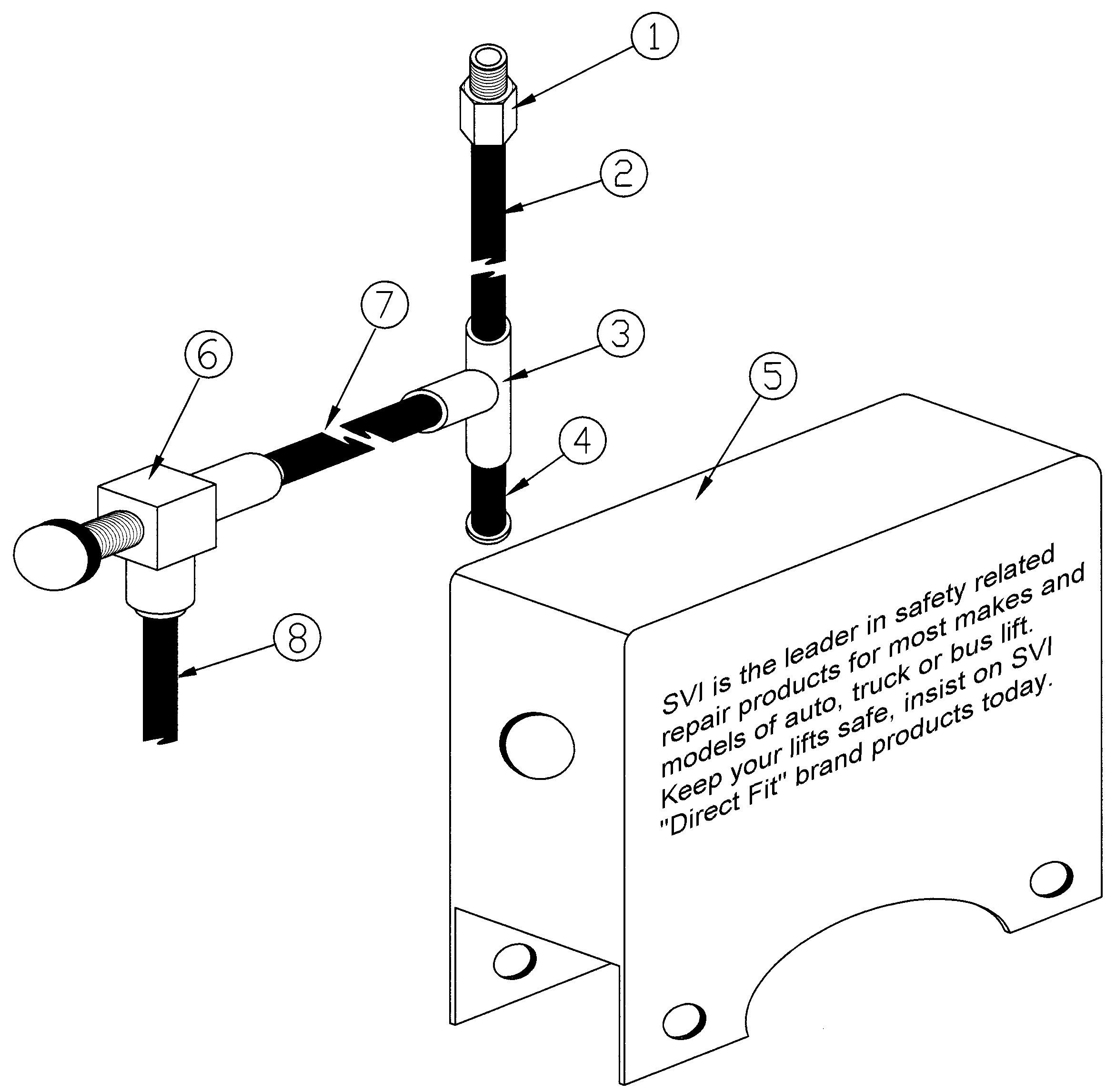 1
2
7
3
6
5
4
8

SVI is the leader in safety related repair products for most makes and models of auto, truck or bus lift. Keep your lifts safe, insist on SVI "Direct Fit" brand products today.