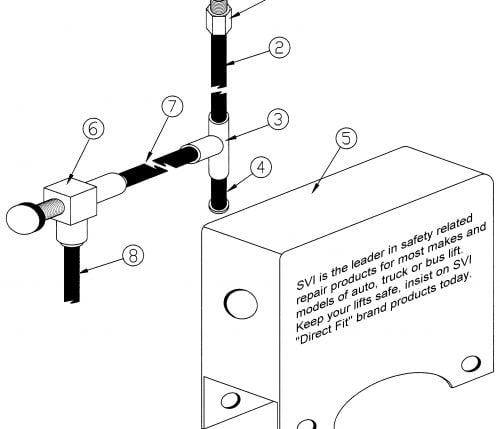 2
7
3
6
5
4
8

SVI is the leader in safety related repair products for most makes and models of auto, truck or bus lift. Keep your lifts safe, insist on SVI "Direct Fit" brand products today.