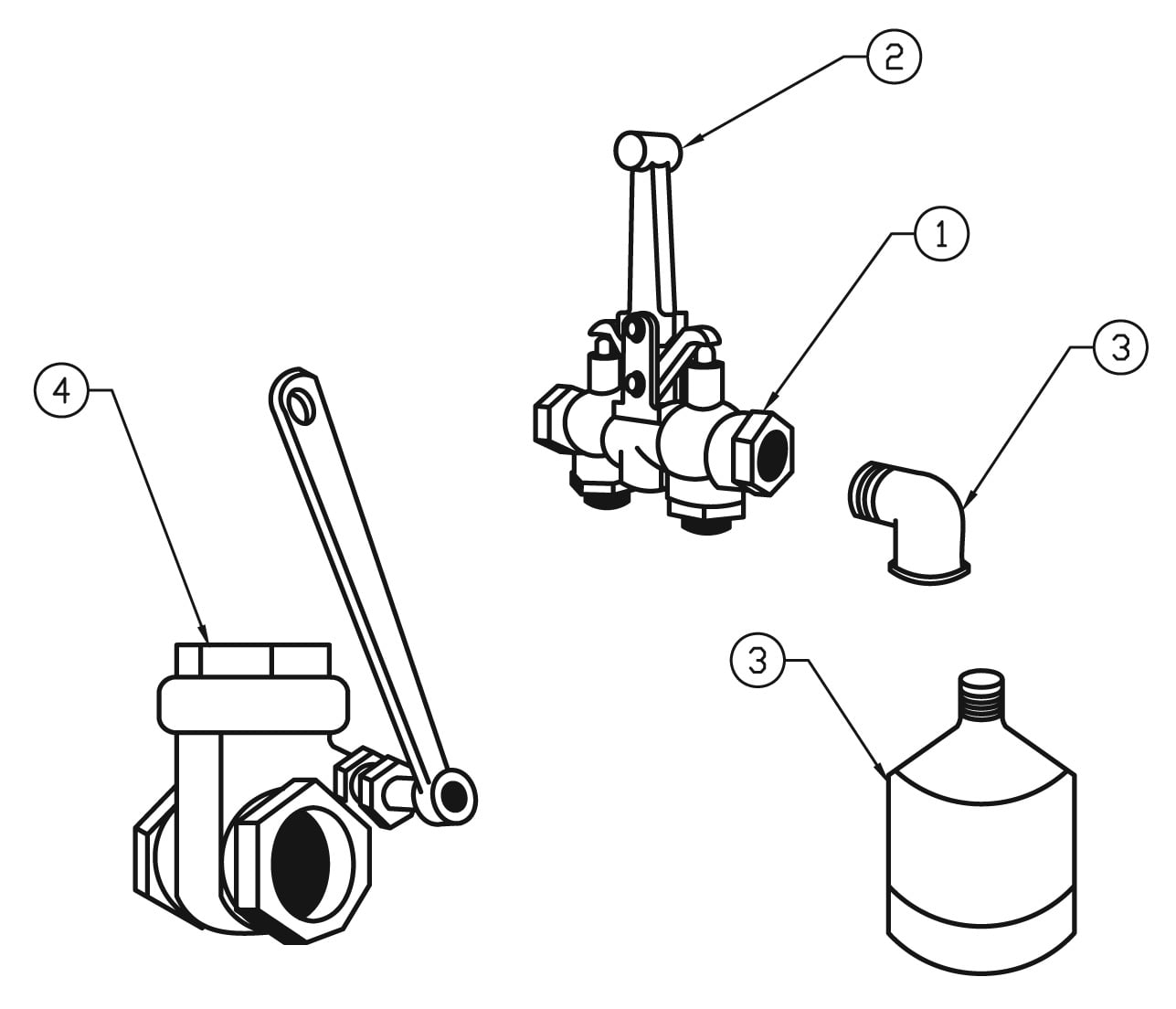 2
1
3
4
3