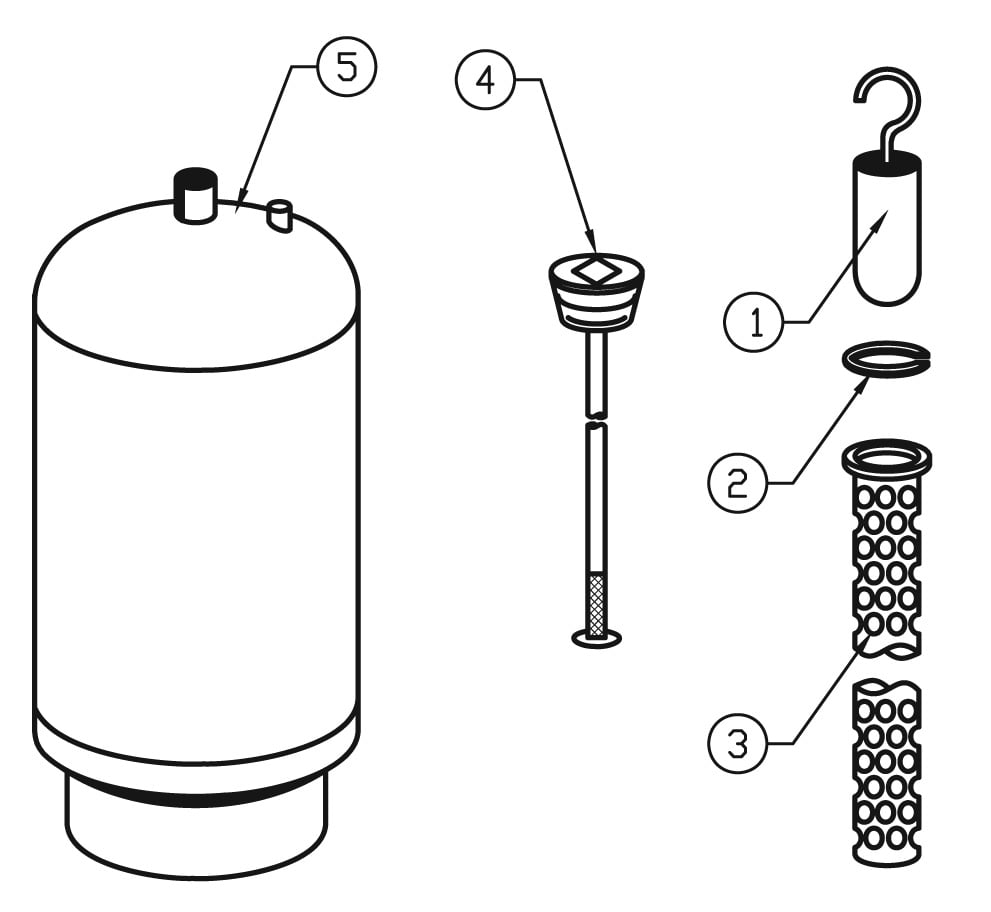 5
4
1
2
3