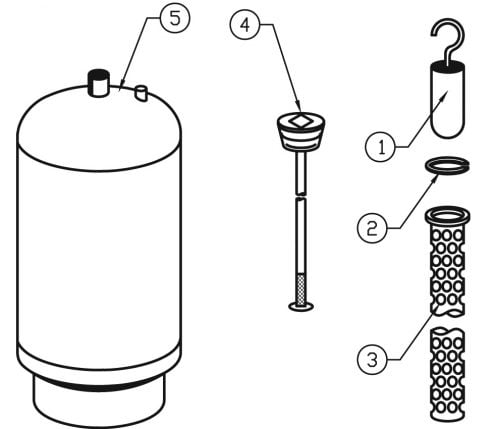 5
4
1
2
3